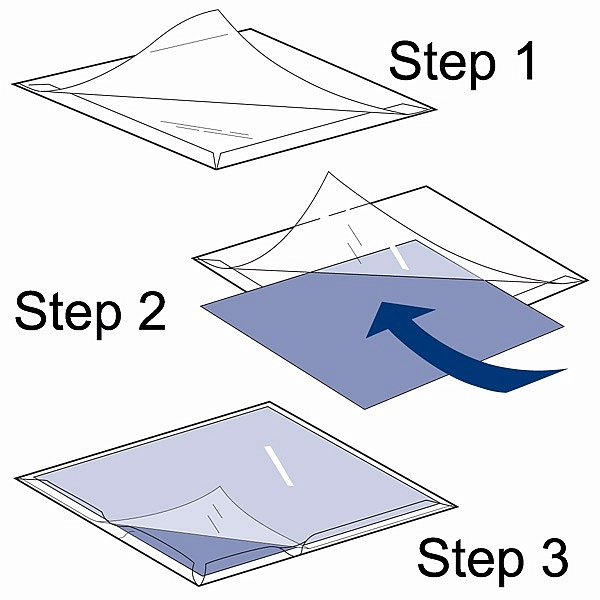 Step 1

Step 2

Step 3