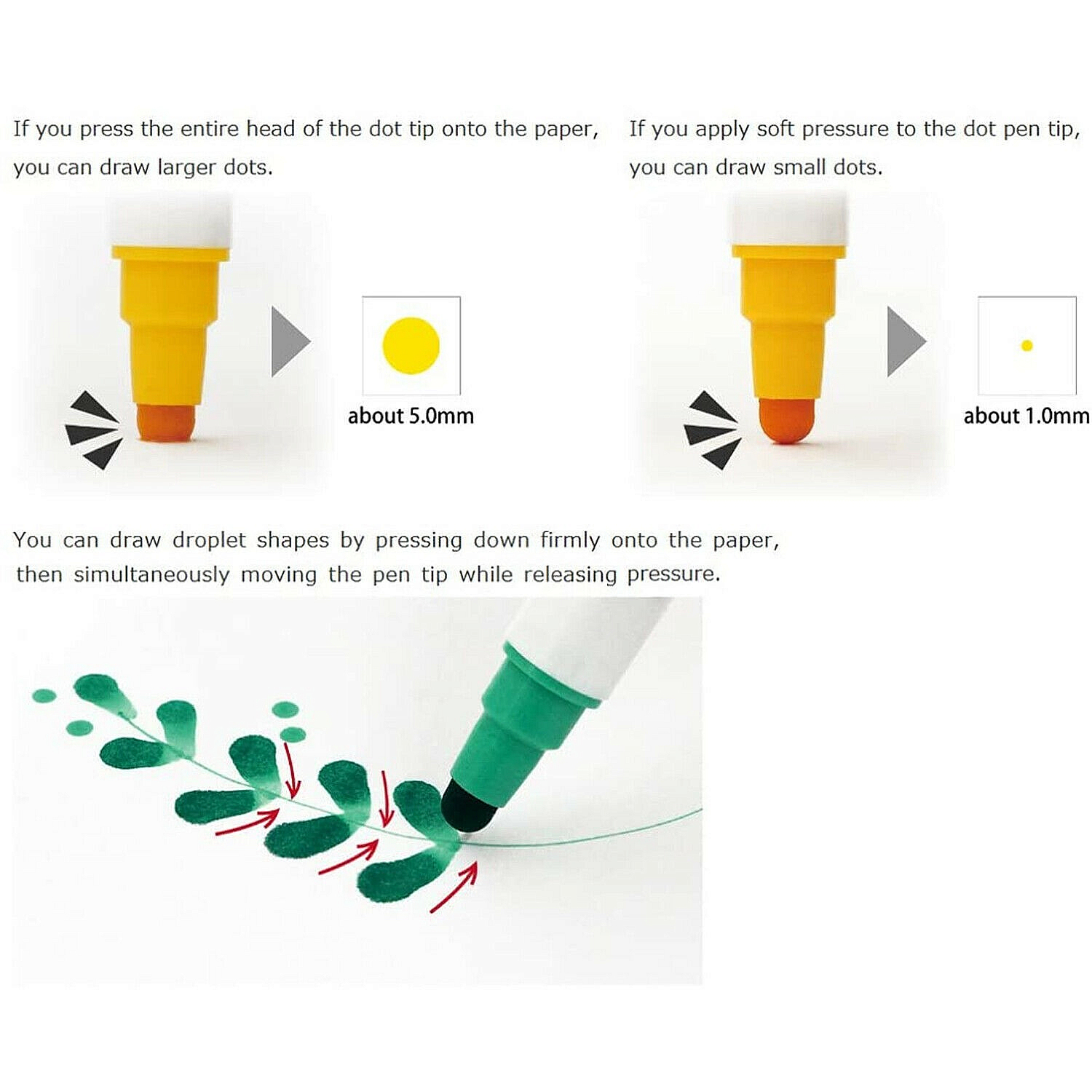 If you press the entire head of the dot tip onto the paper, you can draw larger dots.

about 5.0mm

If you apply soft pressure to the dot pen tip, you can draw small dots.

about 1.0mm

You can draw droplet shapes by pressing down firmly onto the paper, then simultaneously moving the pen tip while releasing pressure.